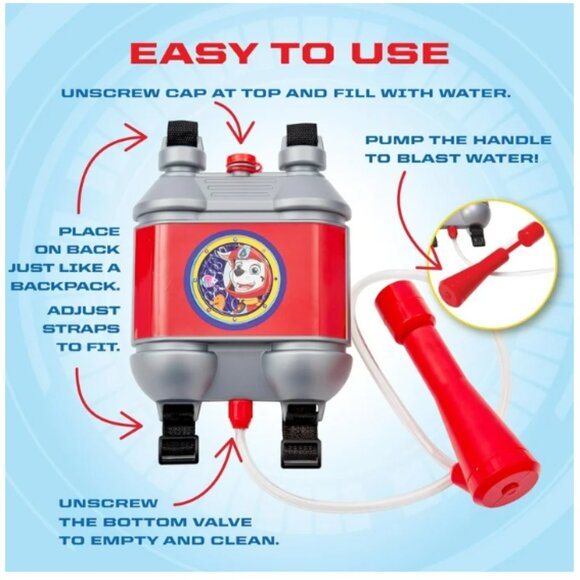 EASY TO USE

UNSCREW CAP AT TOP AND FILL WITH WATER.

PUMP THE HANDLE TO BLAST WATER!

PLACE ON BACK JUST LIKE A BACKPACK.

ADJUST STRAPS TO FIT.

UNSCREW THE BOTTOM VALVE TO EMPTY AND CLEAN.